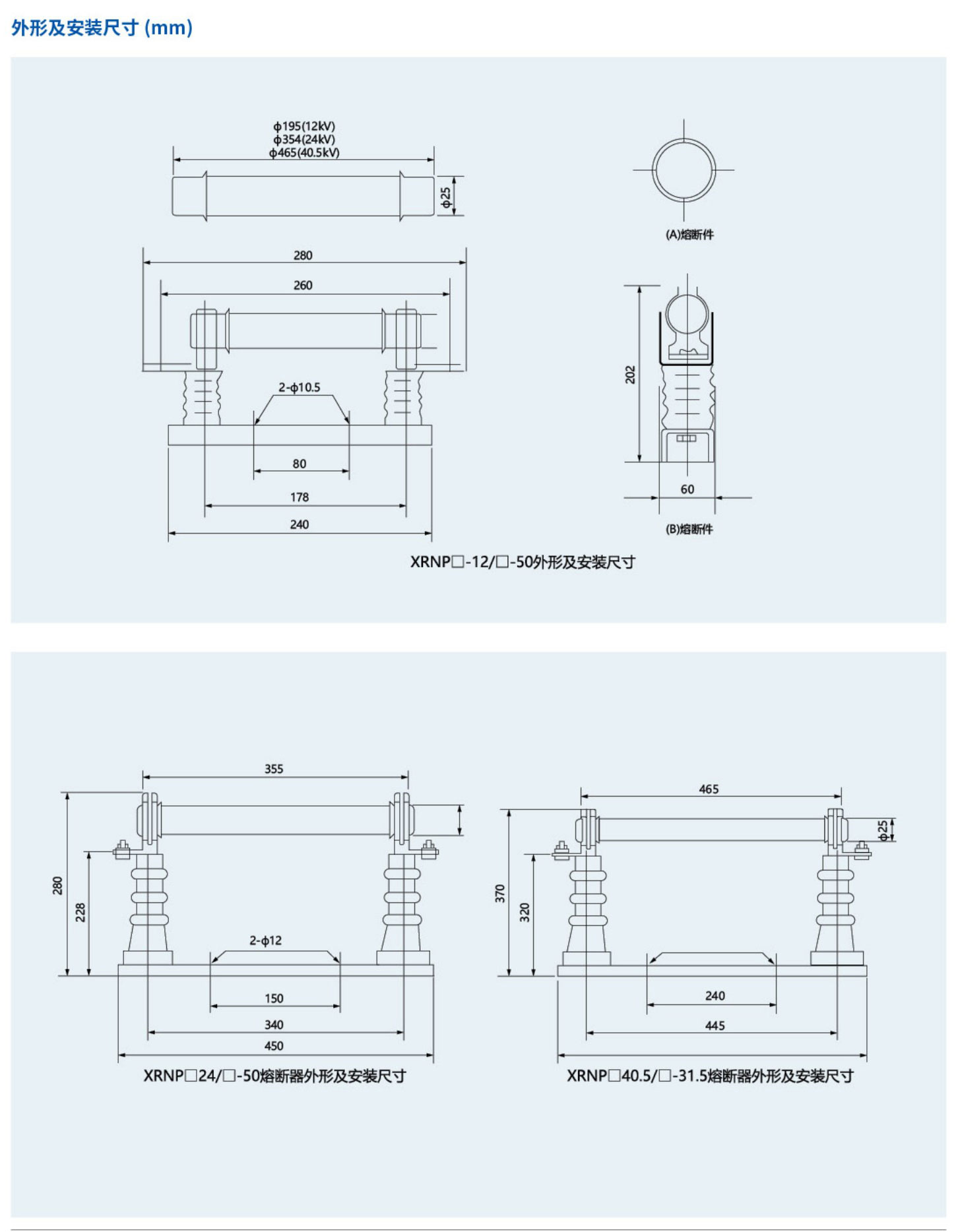 外形及安装尺寸 (mm)

ϕ195(12kV)
ϕ354(24kV)
ϕ465(40.5kV)

ϕ25

(A)熔断件

280

260

2-ϕ10.5

80

178

240

202

60

(B)熔断件

XRNP□-12/□-50外形及安装尺寸

355

280

228

2-ϕ12

150

340

450

XRNP□24/□-50熔断器外形及安装尺寸

465

ϕ25

370

320

240

445

XRNP□40.5/□-31.5熔断器外形及安装尺寸